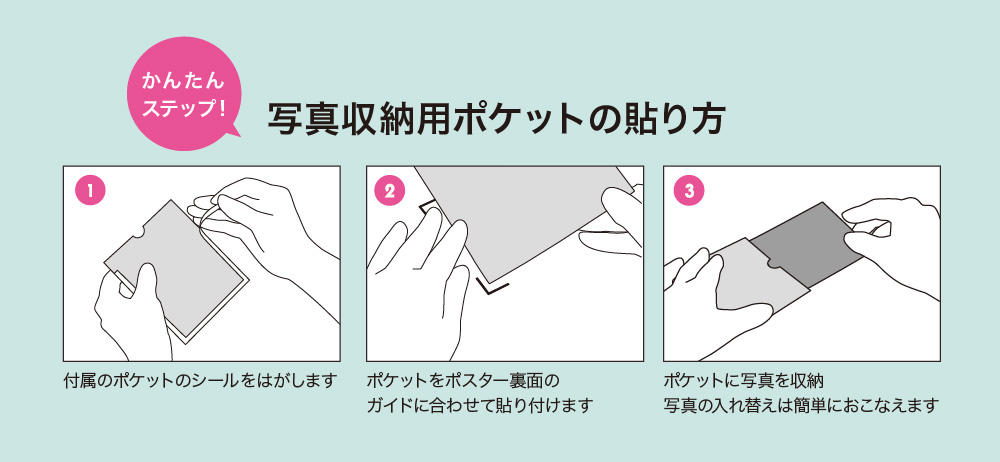 かんたん
ステップ!

写真収納用ポケットの貼り方

1

付属のポケットのシールをはがします

2

ポケットをポスター裏面の
ガイドに合わせて貼り付けます

3

ポケットに写真を収納
写真の入れ替えは簡単におこなえます